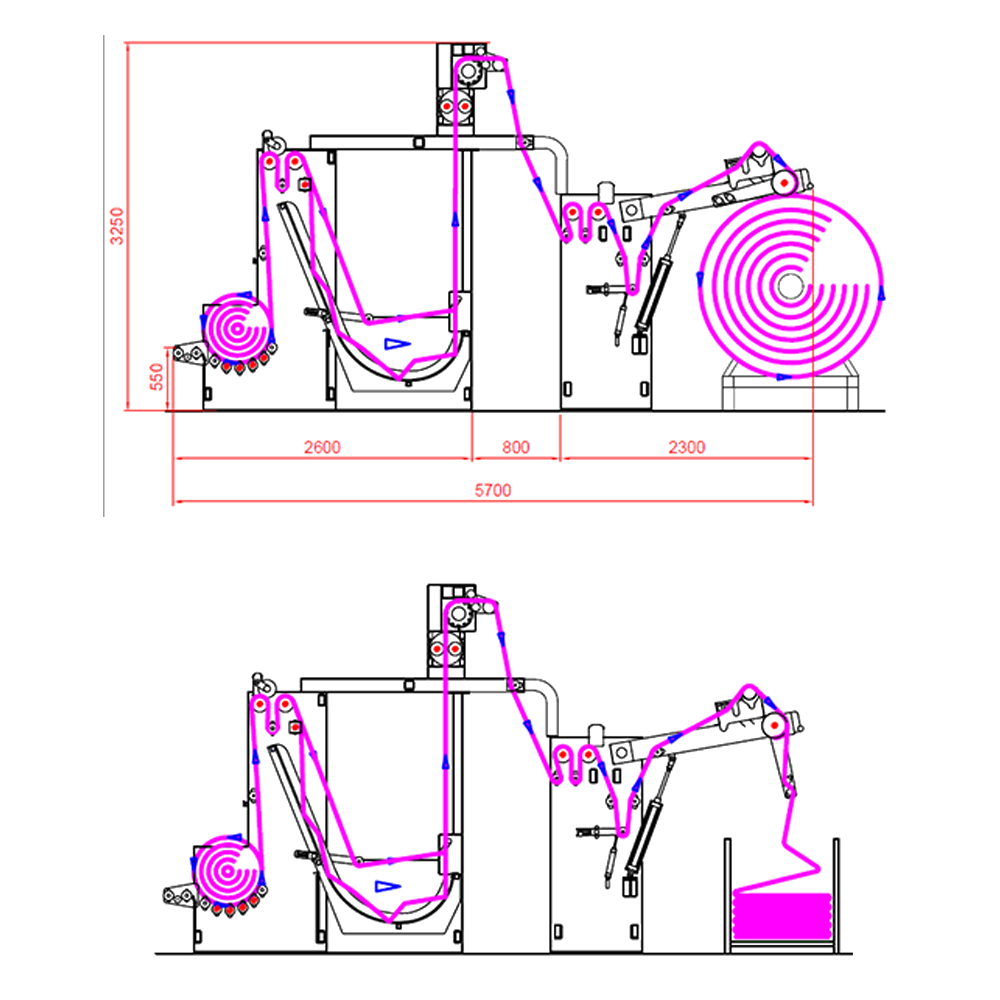 3250

550

2600

800

2300

5700