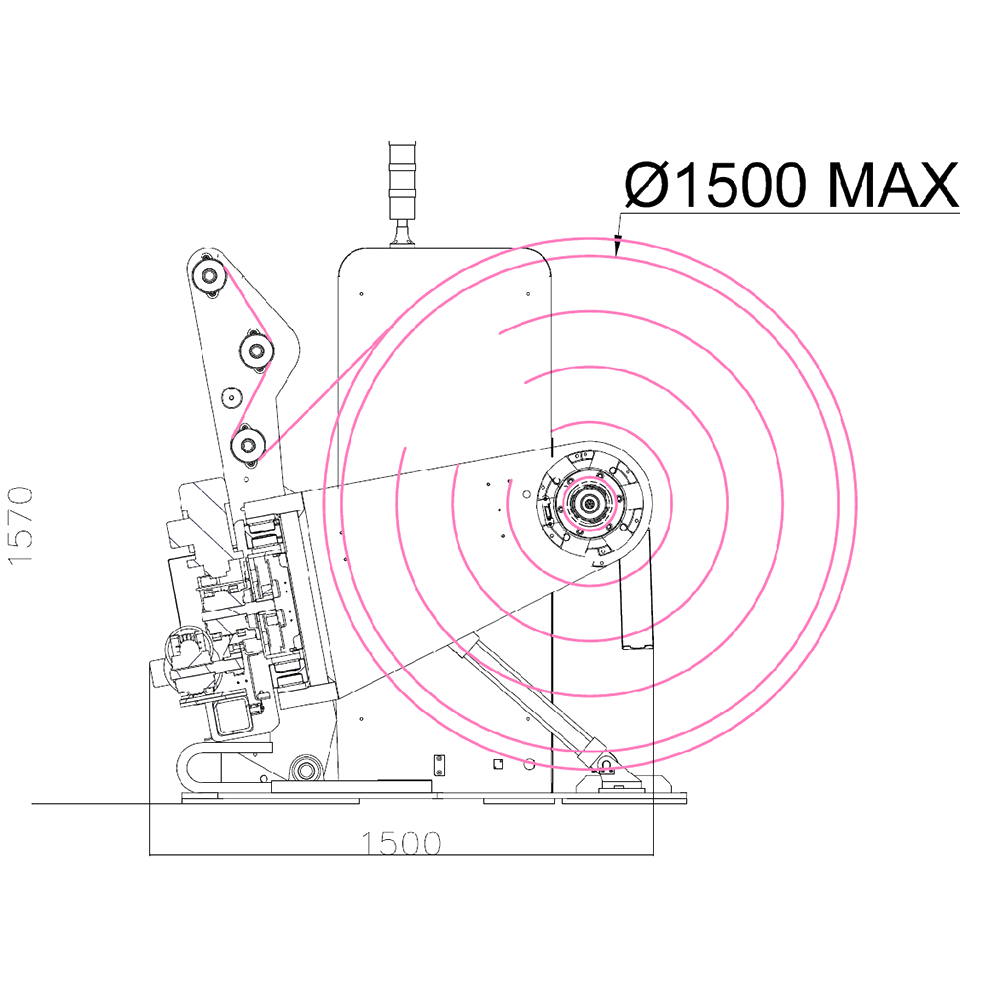 Ø1500 MAX

1570

1500